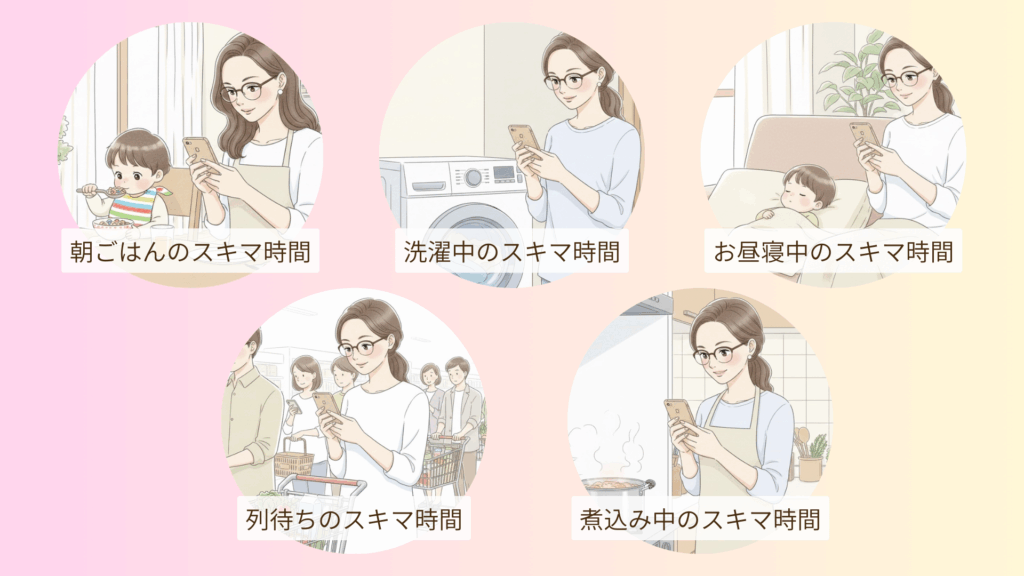 朝ごはんのスキマ時間

洗濯中のスキマ時間

お昼寝中のスキマ時間

列待ちのスキマ時間

煮込み中のスキマ時間